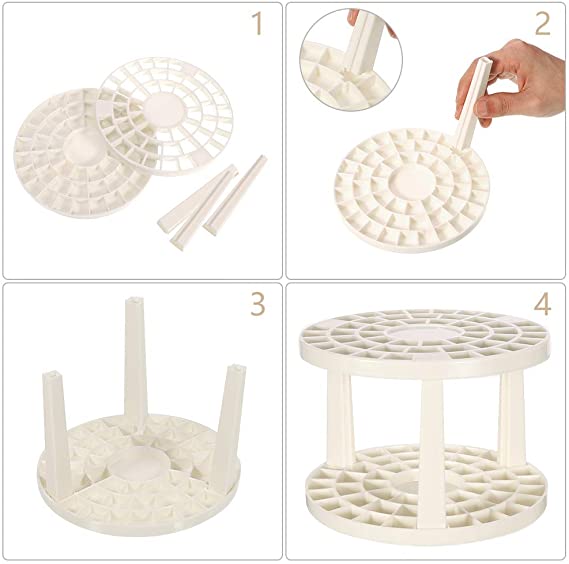 1

2

3

4